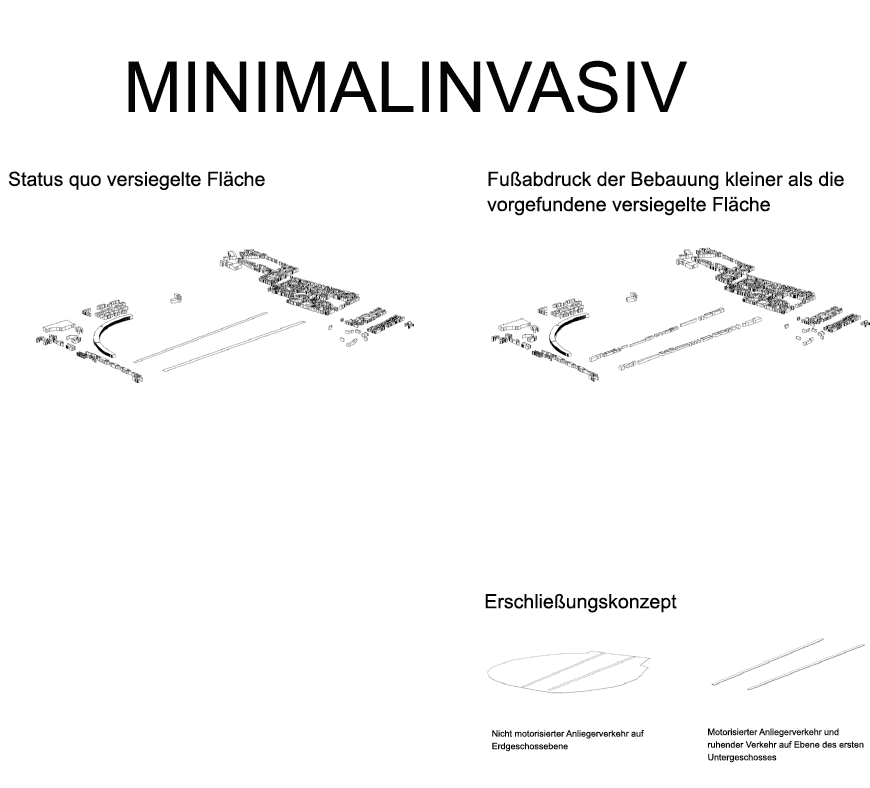 MINIMALINVASIV

Status quo versiegelte Fläche

Fußabdruck der Bebauung kleiner als die vorgefundene versiegelte Fläche

Erschließungskonzept

Nicht motorisierter Anliegerverkehr auf Erdgeschossebene

Motorisierter Anliegerverkehr und ruhender Verkehr auf Ebene des ersten Untergeschosses